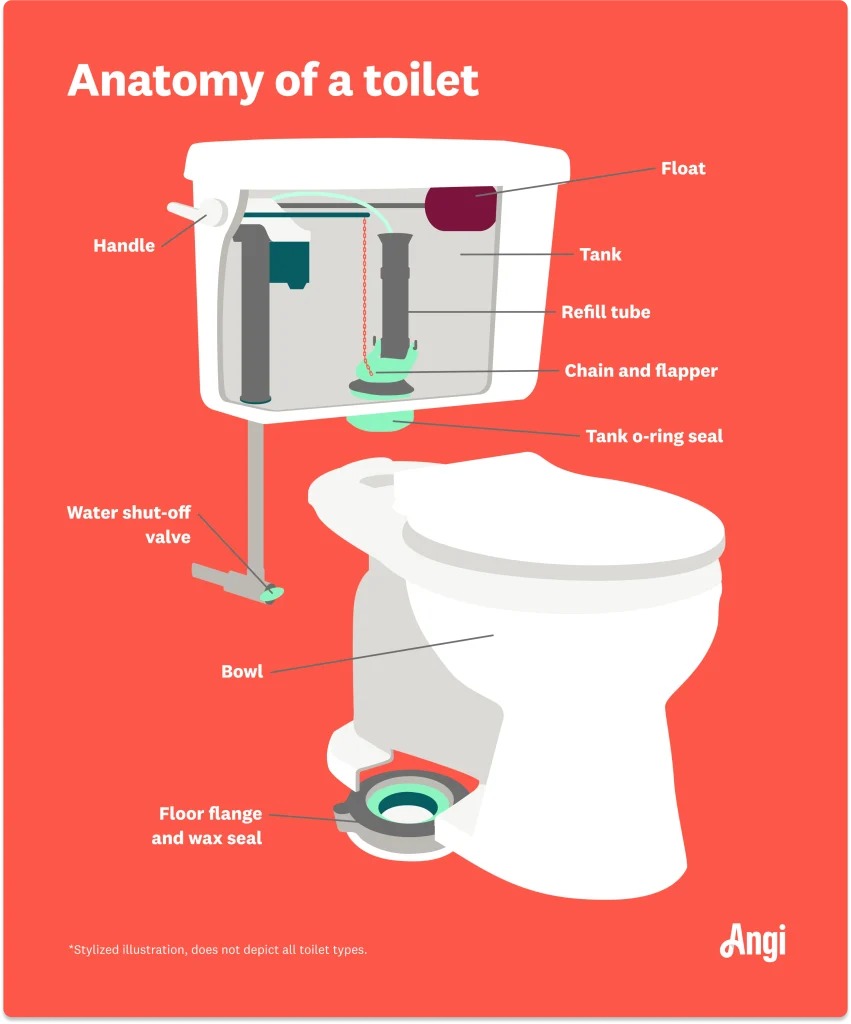 Anatomy of a toilet

Float

Handle

Tank

Refill tube

Chain and flapper

Tank o-ring seal

Water shut-off valve

Bowl

Floor flange and wax seal

*Stylized illustration, does not depict all toilet types.

Angi